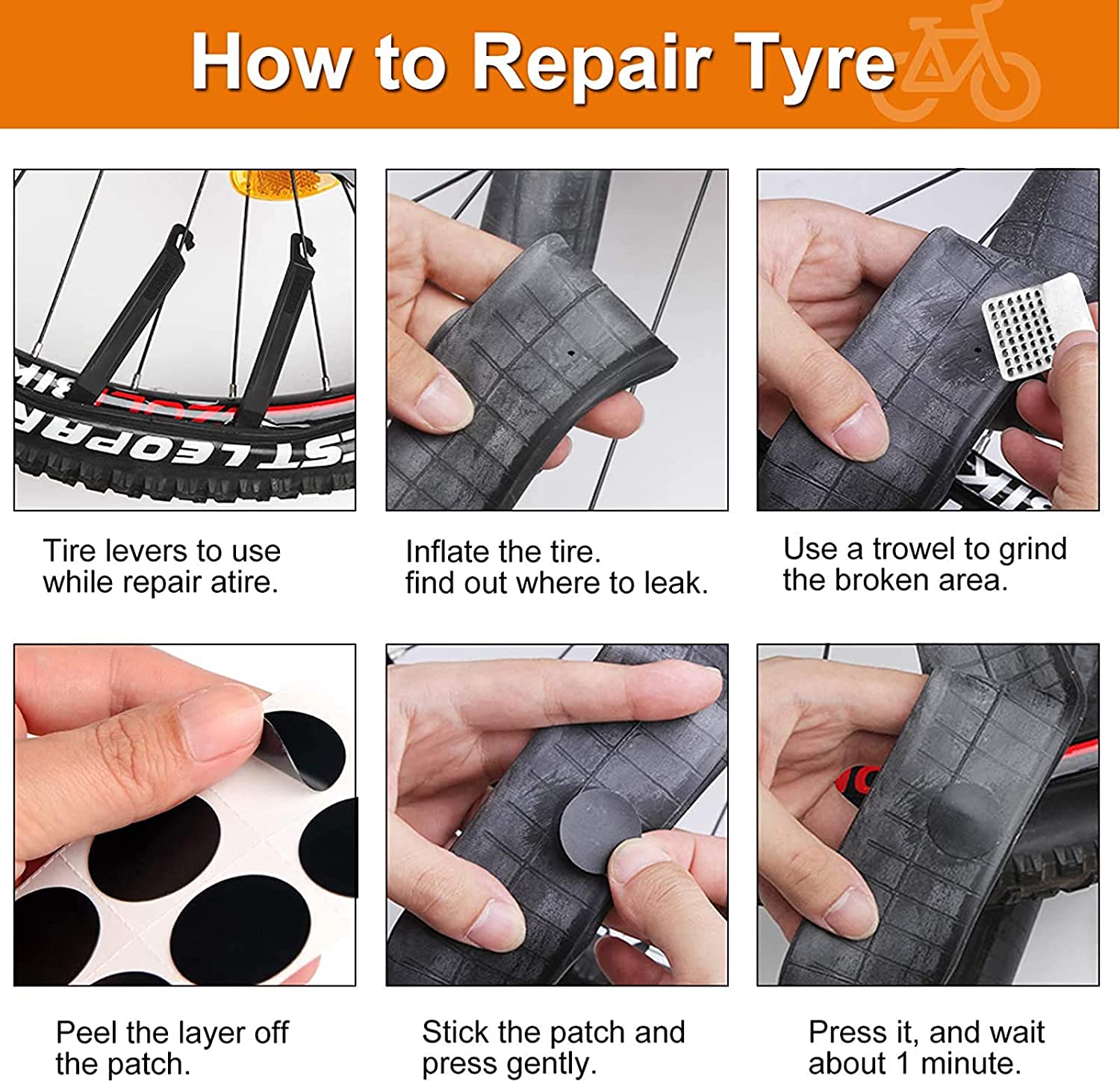 How to Repair Tyre

Tire levers to use while repair atire.

Inflate the tire. find out where to leak.

Use a trowel to grind the broken area.

Peel the layer off the patch.

Stick the patch and press gently.

Press it, and wait about 1 minute.